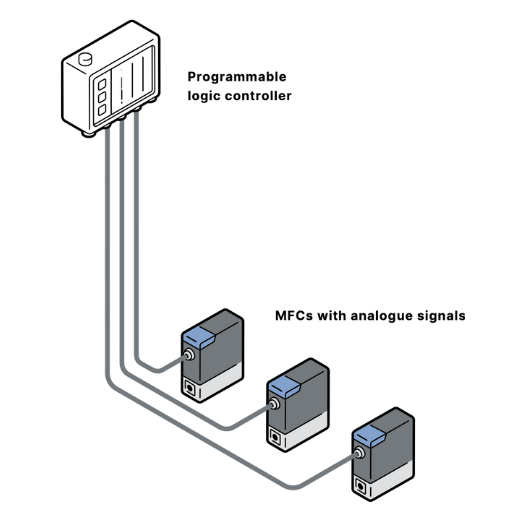 Programmable logic controller

MFCs with analogue signals